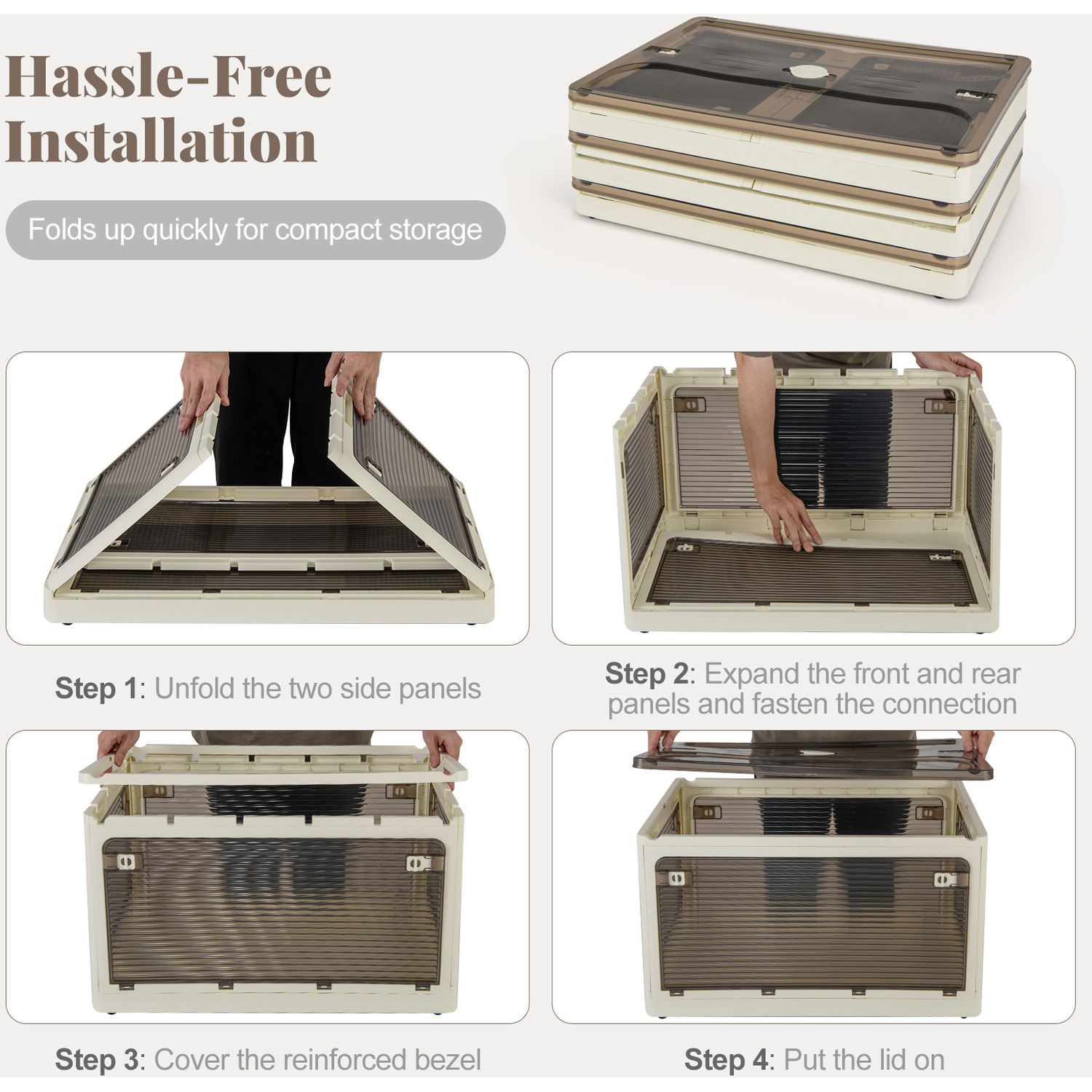 Hassle-Free Installation

Folds up quickly for compact storage

Step 1: Unfold the two side panels

Step 2: Expand the front and rear panels and fasten the connection

Step 3: Cover the reinforced bezel

Step 4: Put the lid on