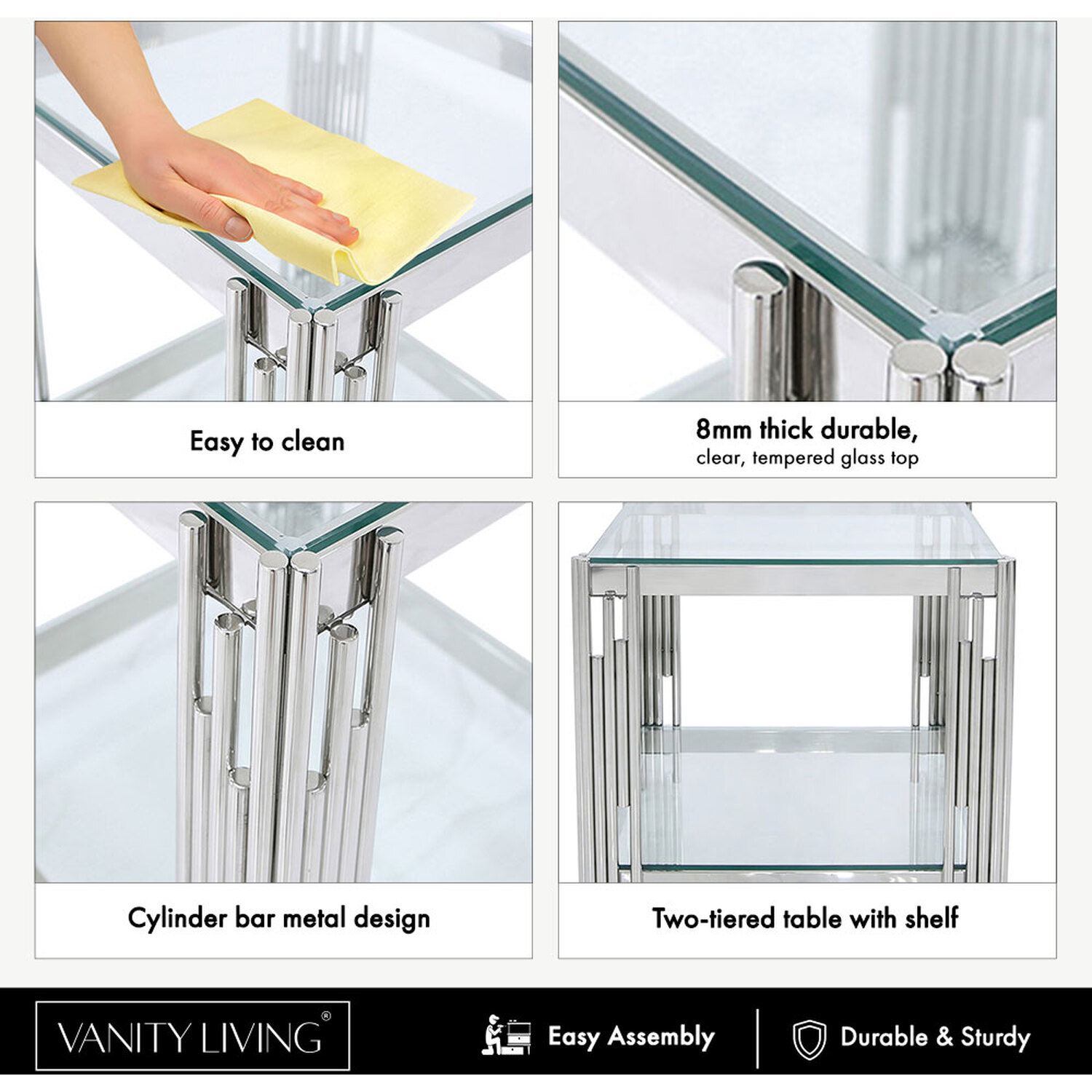 Easy to clean

8mm thick durable,
clear, tempered glass top

Cylinder bar metal design

Two-tiered table with shelf

VANITY LIVING®

Easy Assembly

Durable & Sturdy