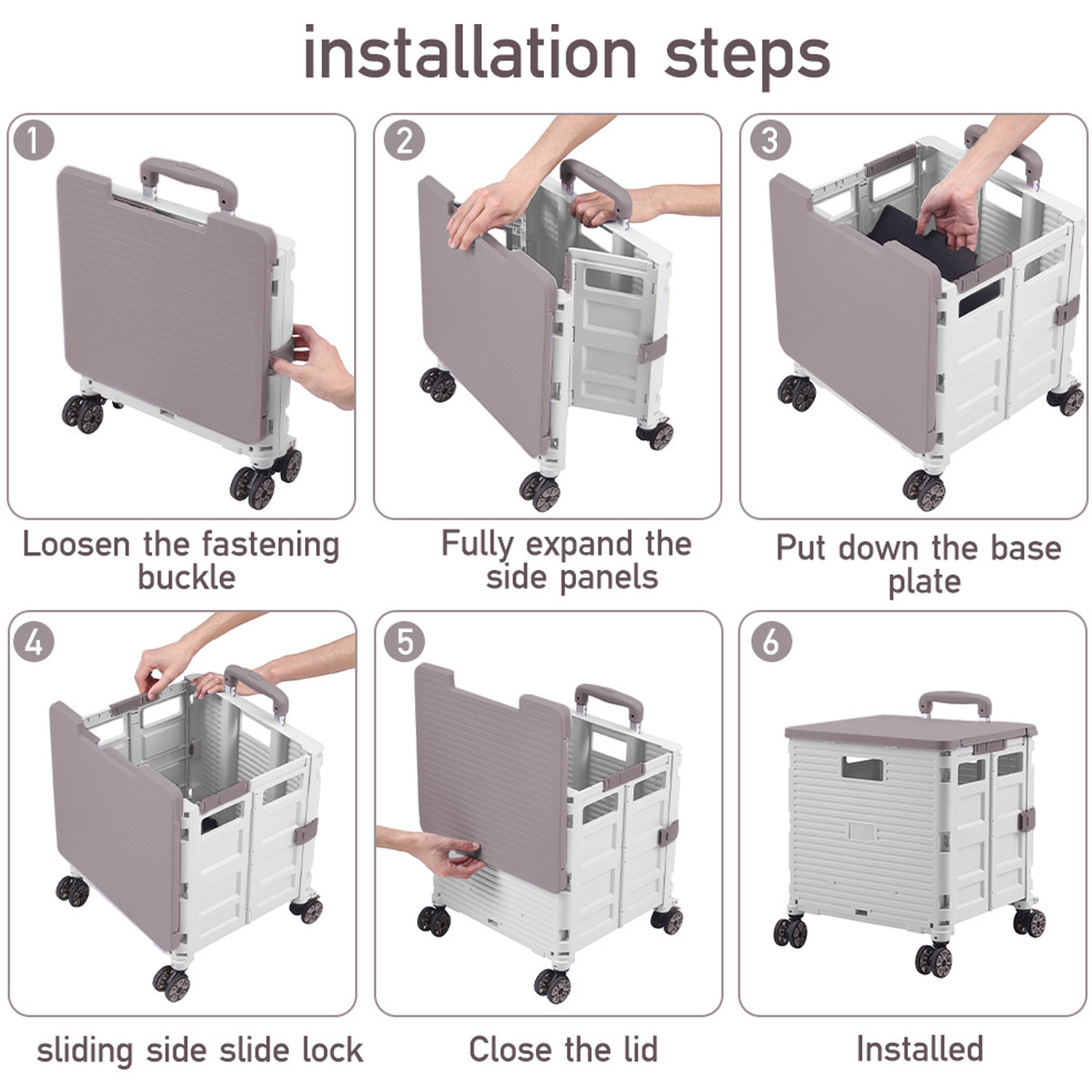 installation steps

1

Loosen the fastening buckle

2

Fully expand the side panels

3

Put down the base plate

4

sliding side slide lock

5

Close the lid

6

Installed