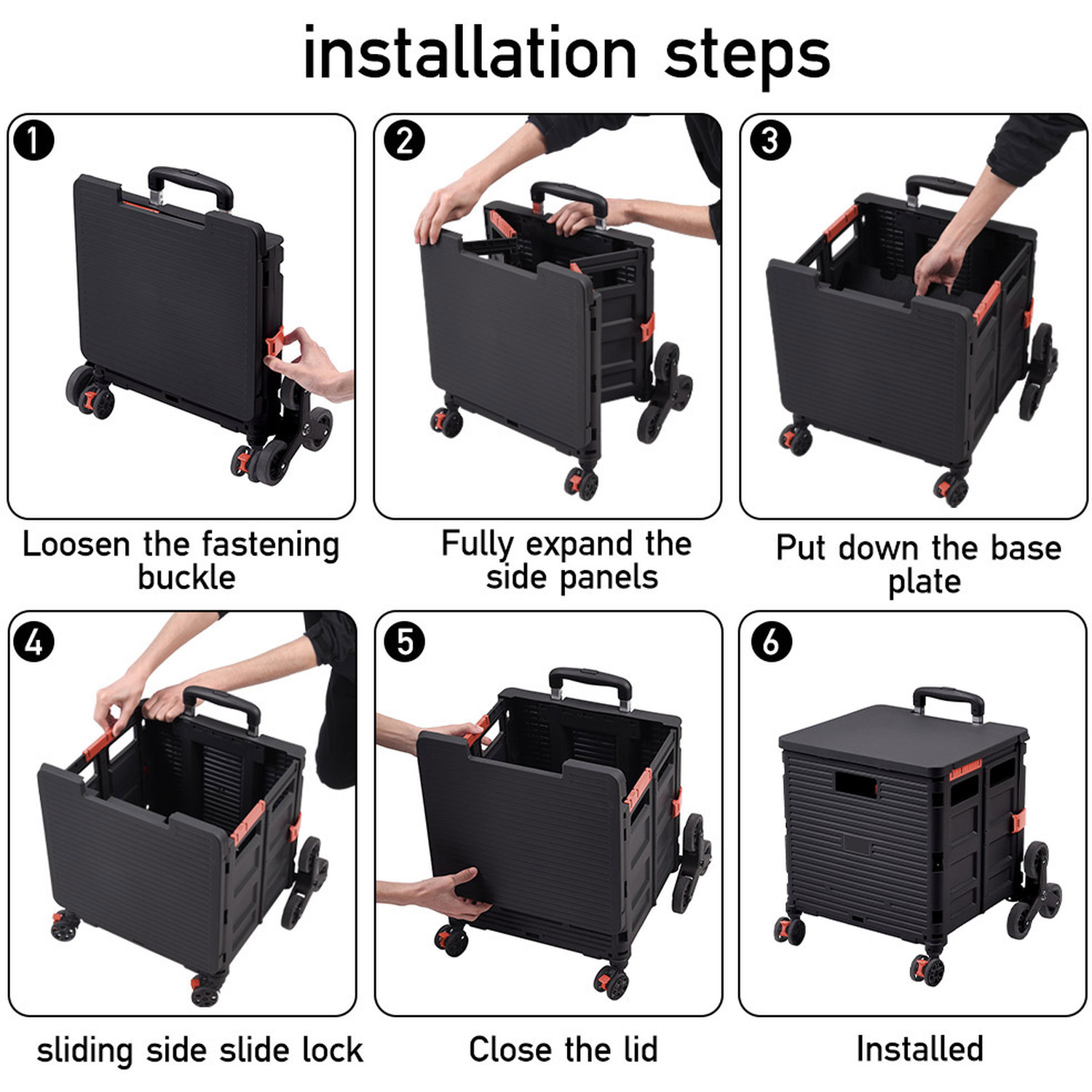 installation steps

1
Loosen the fastening buckle

2
Fully expand the side panels

3
Put down the base plate

4
sliding side slide lock

5
Close the lid

6
Installed