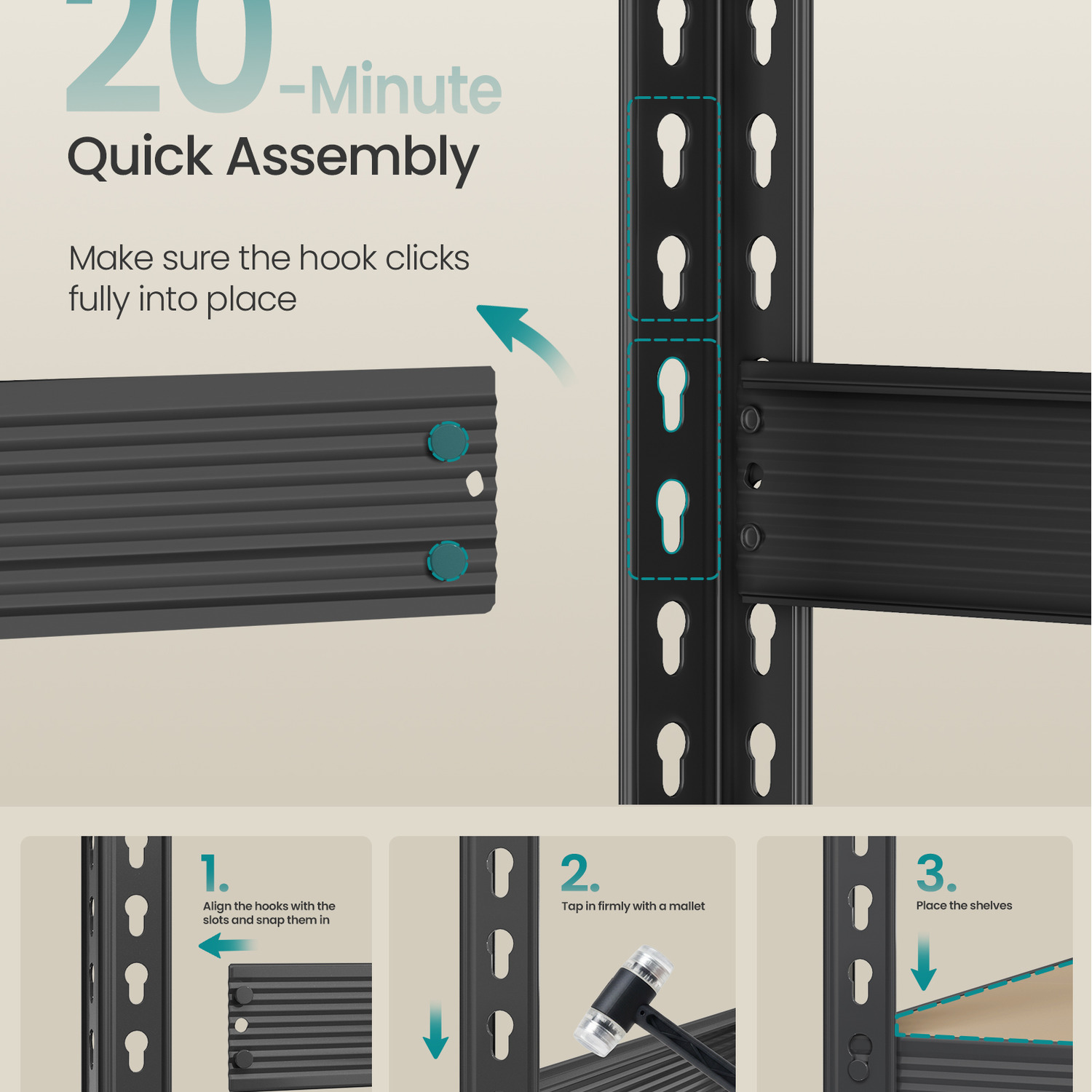 20-Minute
Quick Assembly

Make sure the hook clicks fully into place

1.
Align the hooks with the slots and snap them in

2.
Tap in firmly with a mallet

3.
Place the shelves