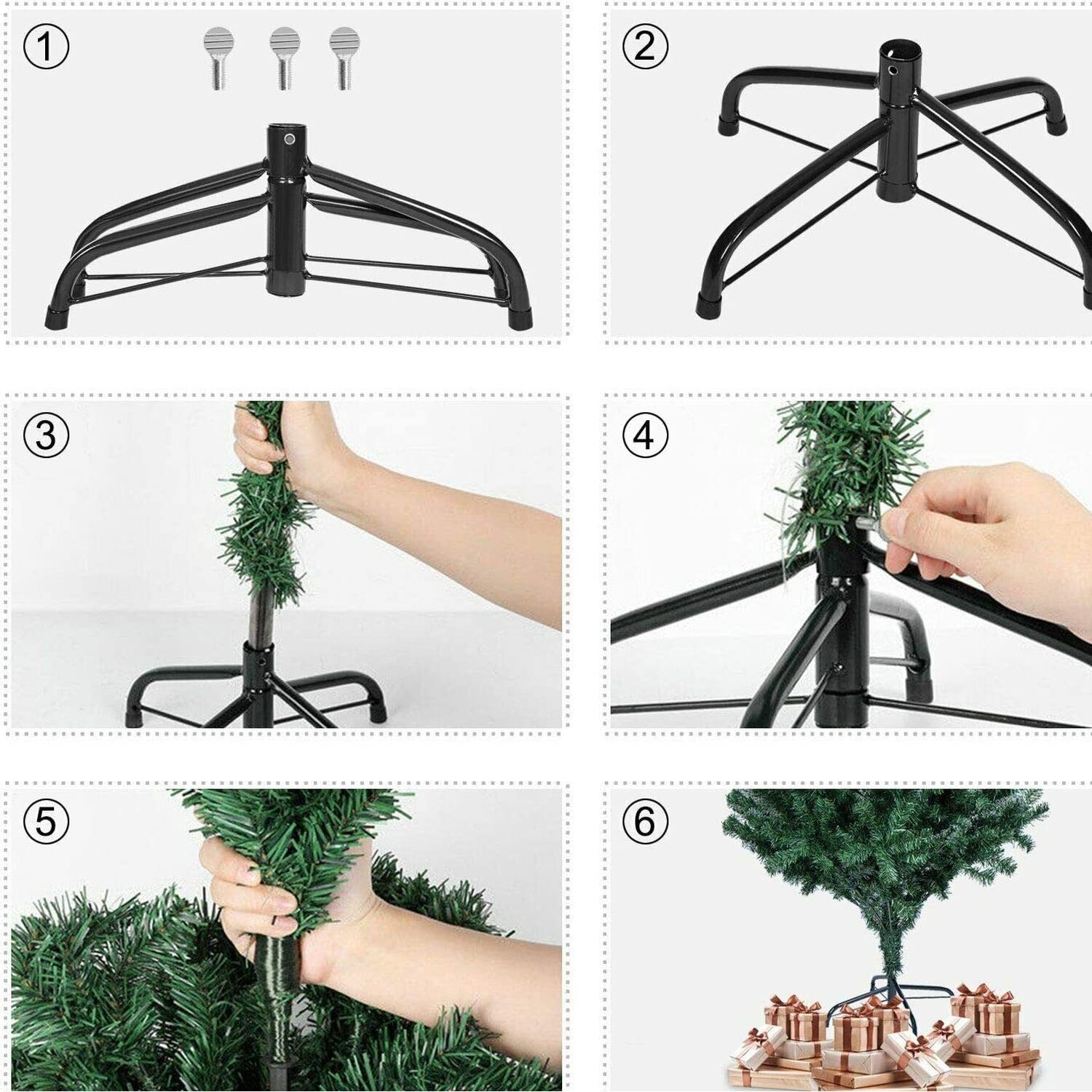 ①

②

③

④

⑤

⑥