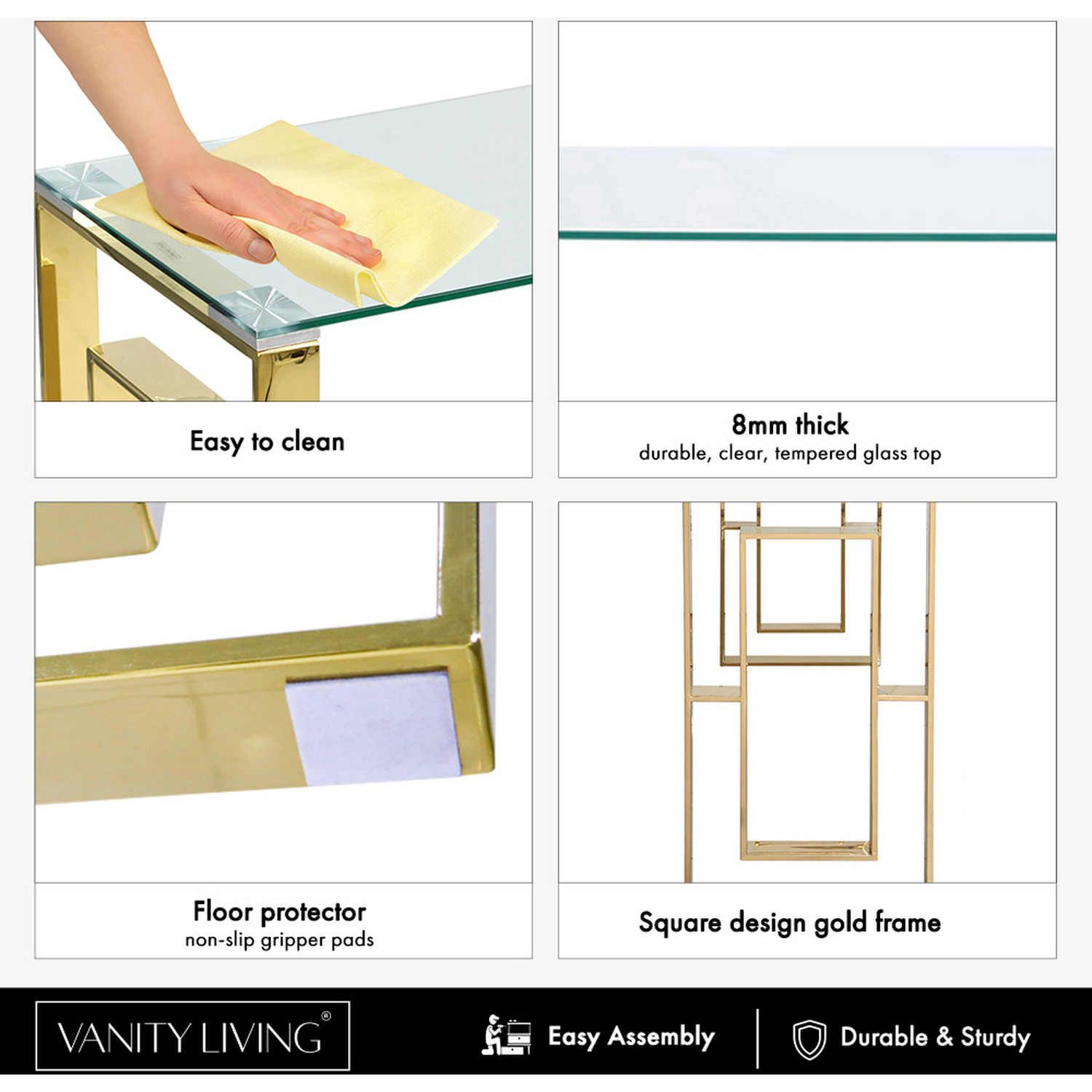 Easy to clean

8mm thick
durable, clear, tempered glass top

Floor protector
non-slip gripper pads

Square design gold frame

VANITY LIVING®

Easy Assembly

Durable & Sturdy