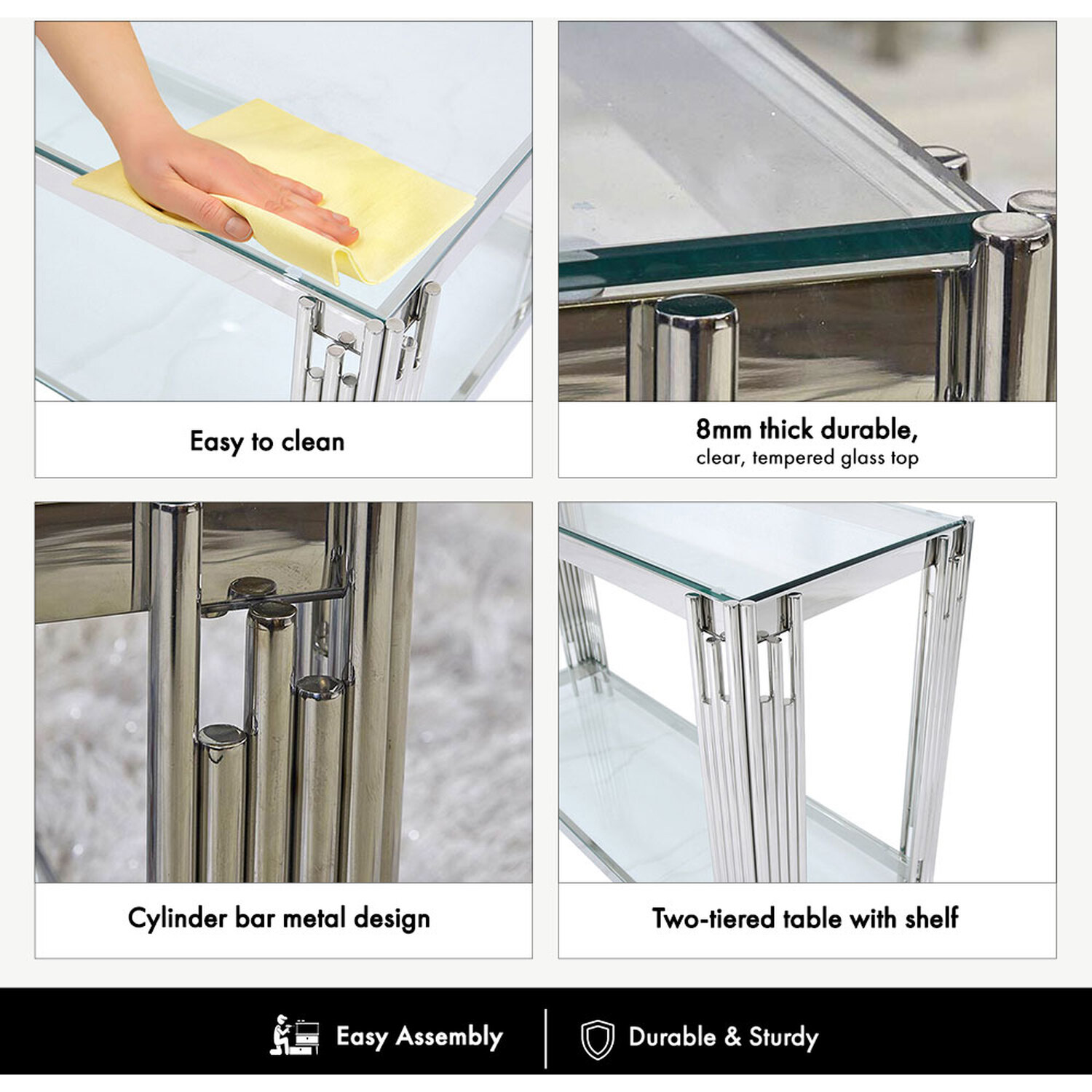 Easy to clean

8mm thick durable,
clear, tempered glass top

Cylinder bar metal design

Two-tiered table with shelf

Easy Assembly

Durable & Sturdy