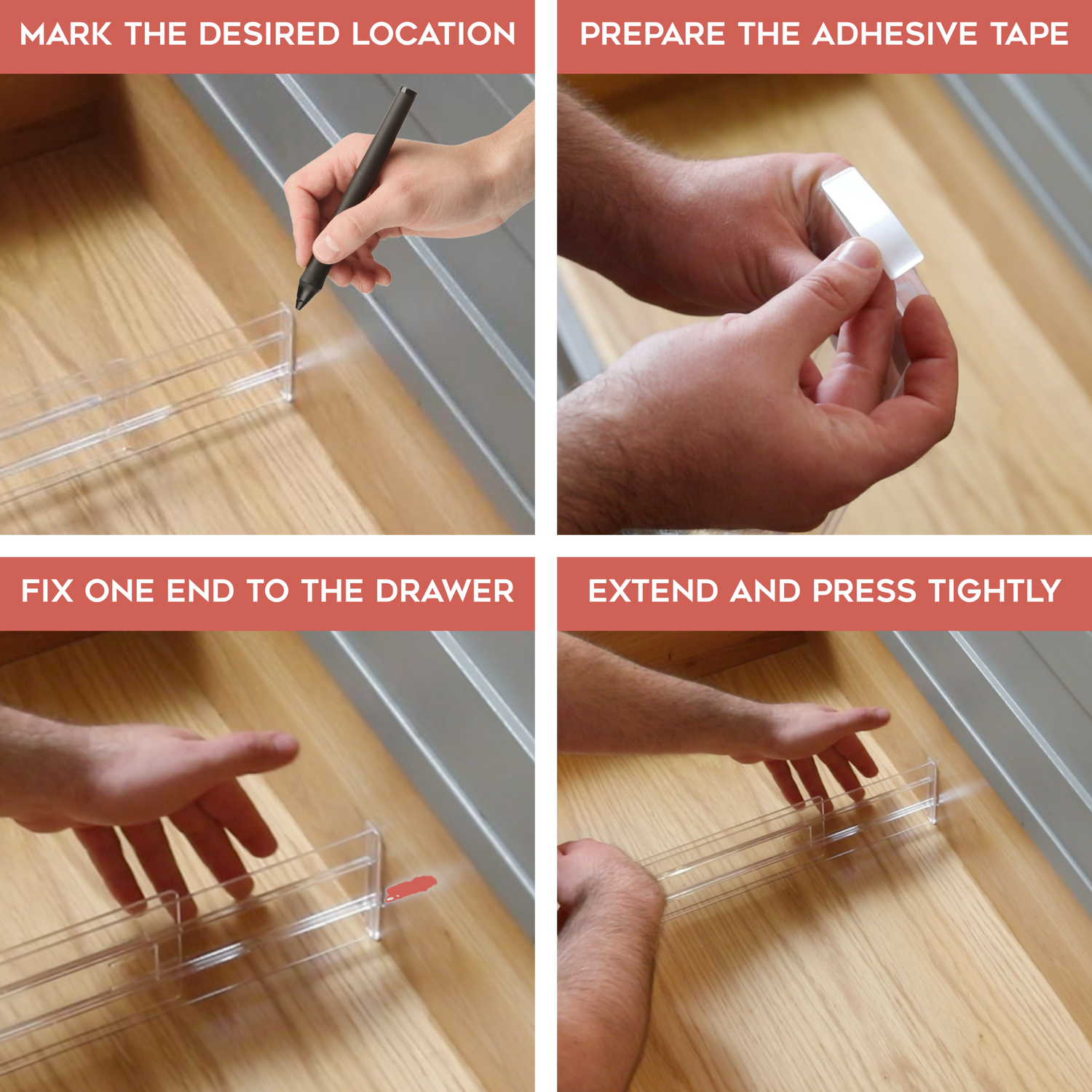 MARK THE DESIRED LOCATION

PREPARE THE ADHESIVE TAPE

FIX ONE END TO THE DRAWER

EXTEND AND PRESS TIGHTLY