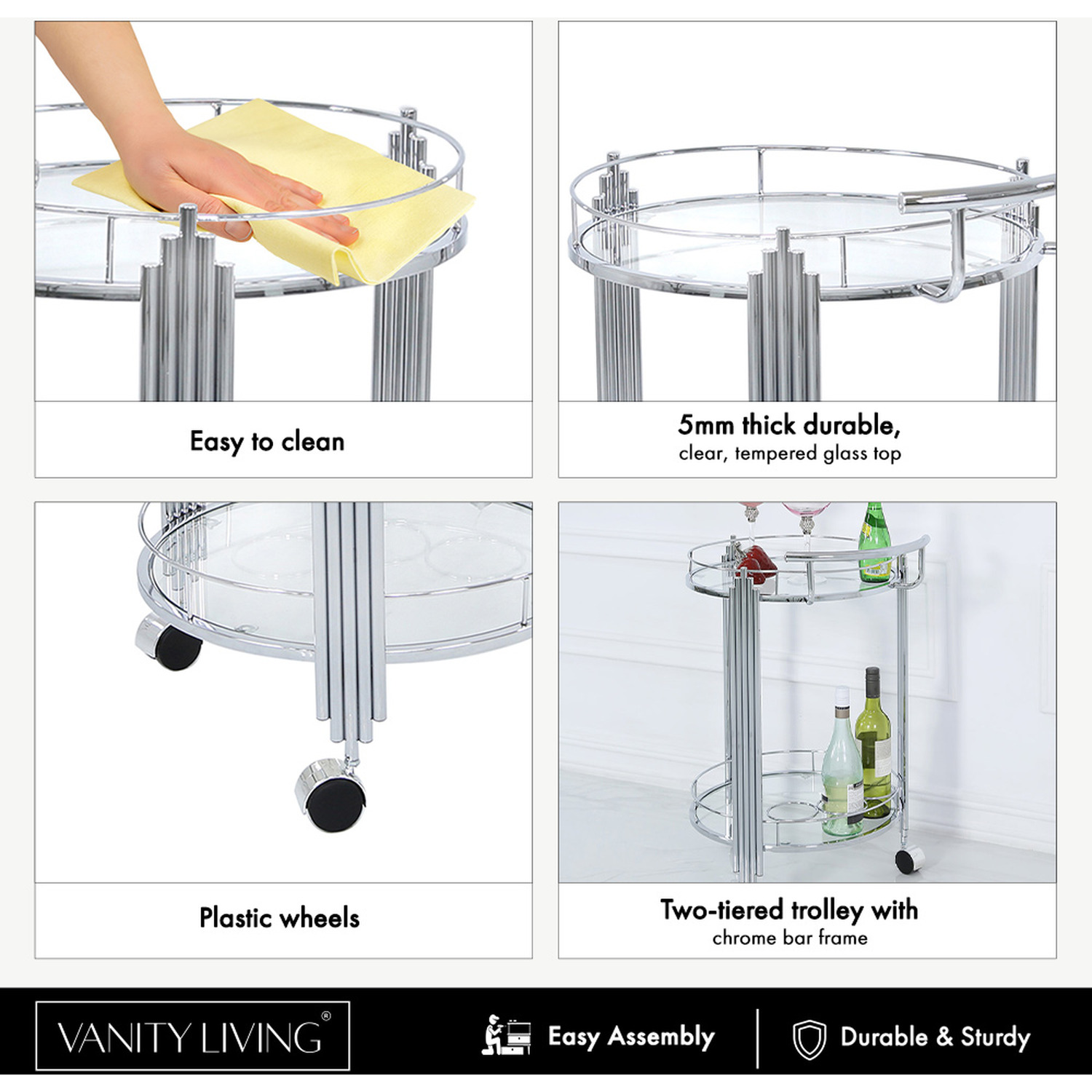 Easy to clean

5mm thick durable,
clear, tempered glass top

Plastic wheels

Two-tiered trolley with
chrome bar frame

VANITY LIVING®

Easy Assembly

Durable & Sturdy