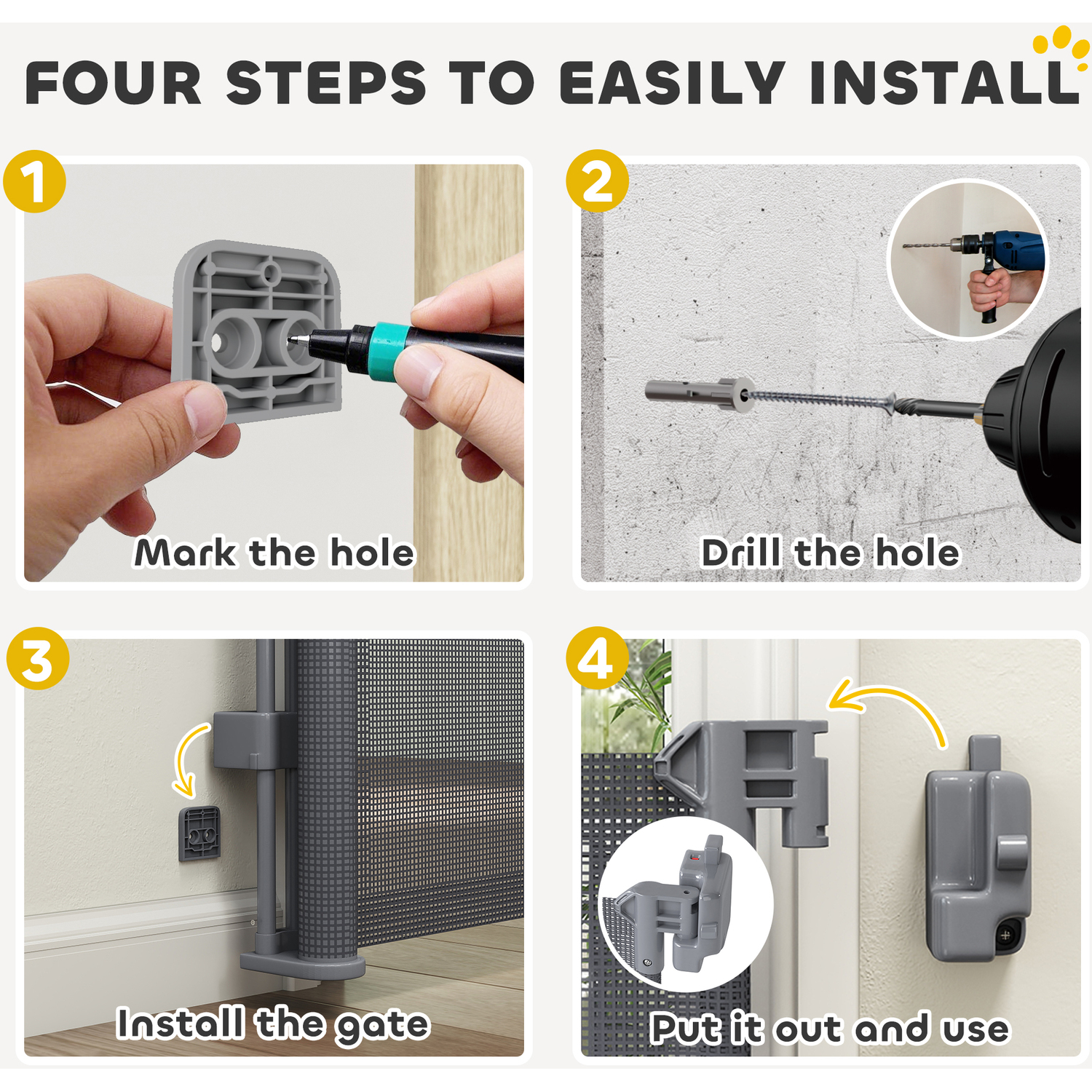 FOUR STEPS TO EASILY INSTALL

1
Mark the hole

2
Drill the hole

3
Install the gate

4
Put it out and use