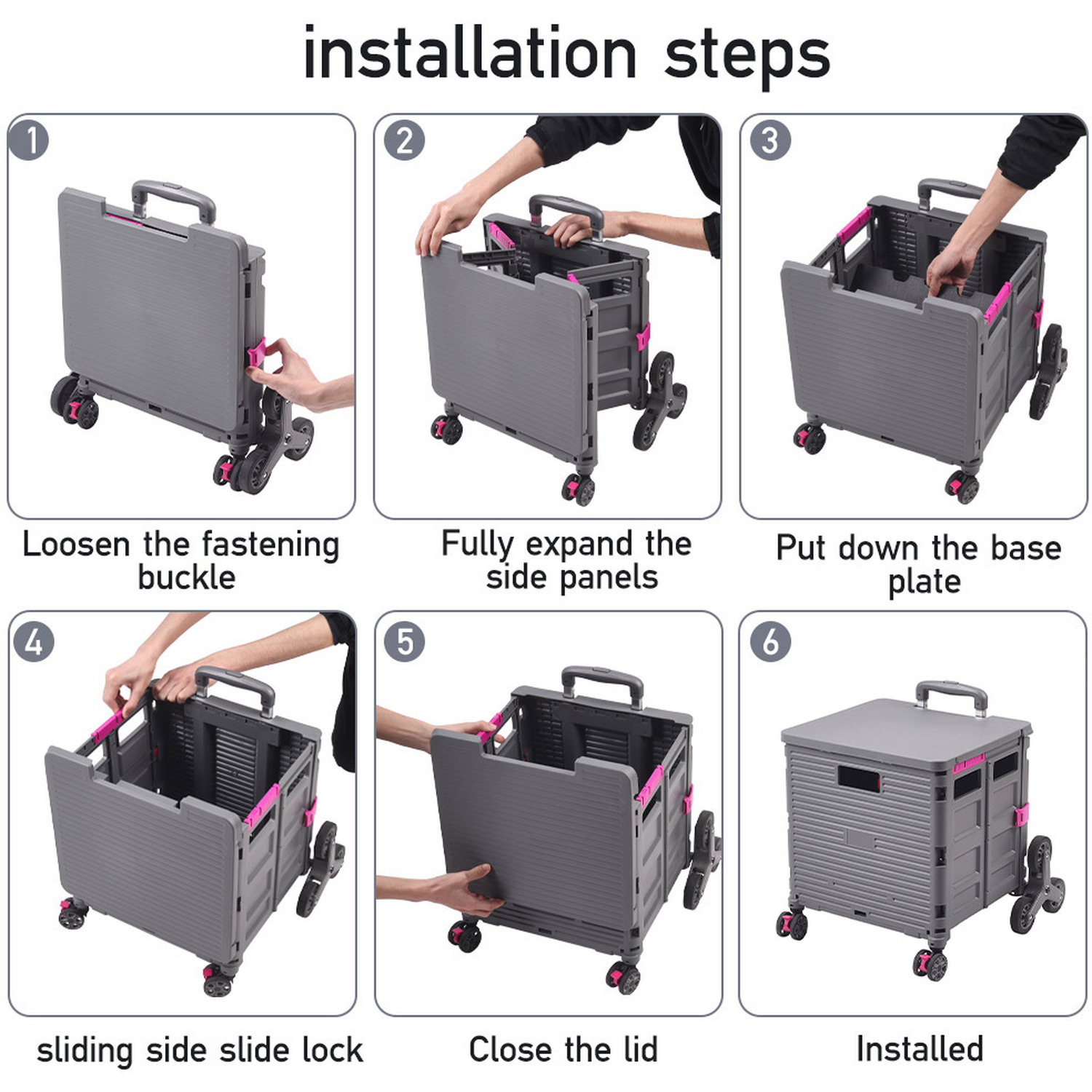 installation steps

1

Loosen the fastening buckle

2

Fully expand the side panels

3

Put down the base plate

4

sliding side slide lock

5

Close the lid

6

Installed