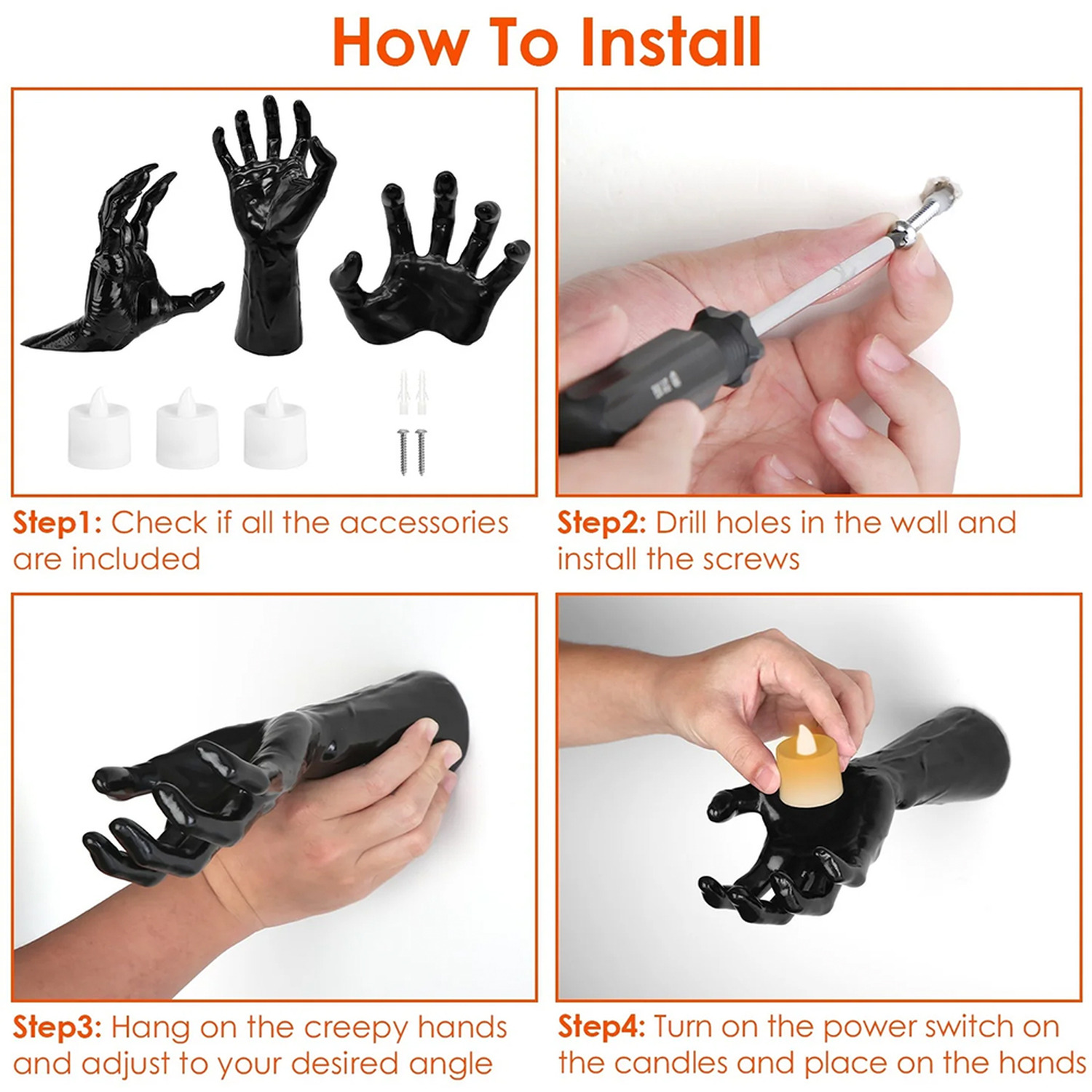 How To Install

Step1: Check if all the accessories are included

Step2: Drill holes in the wall and install the screws

Step3: Hang on the creepy hands and adjust to your desired angle

Step4: Turn on the power switch on the candles and place on the hands