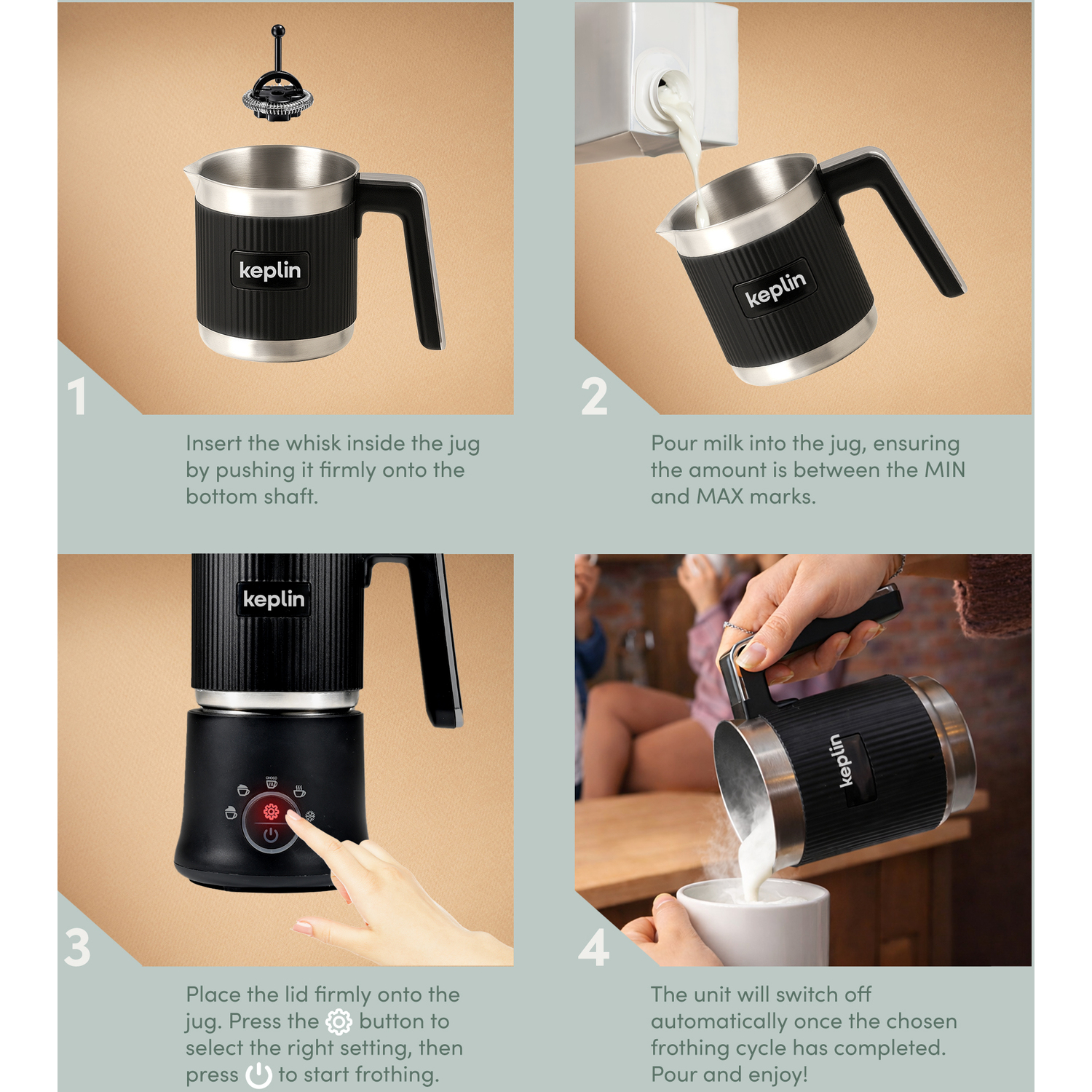 keplin

1

Insert the whisk inside the jug by pushing it firmly onto the bottom shaft.

keplin

2

Pour milk into the jug, ensuring the amount is between the MIN and MAX marks.

keplin

3

Place the lid firmly onto the jug. Press the button to select the right setting, then press to start frothing.

keplin

4

The unit will switch off automatically once the chosen frothing cycle has completed. Pour and enjoy!